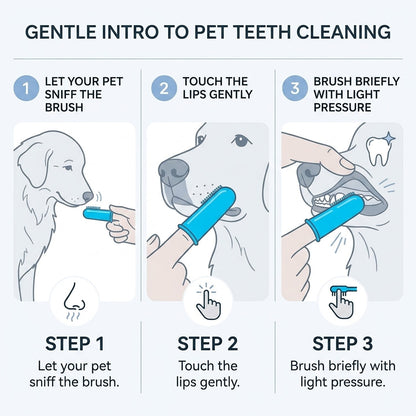 GENTLE INTRO TO PET TEETH CLEANING

1 LET YOUR PET SNIFF THE BRUSH

STEP 1
Let your pet sniff the brush.

2 TOUCH THE LIPS GENTLY

STEP 2
Touch the lips gently.

3 BRUSH BRIEFLY WITH LIGHT PRESSURE

STEP 3
Brush briefly with light pressure.